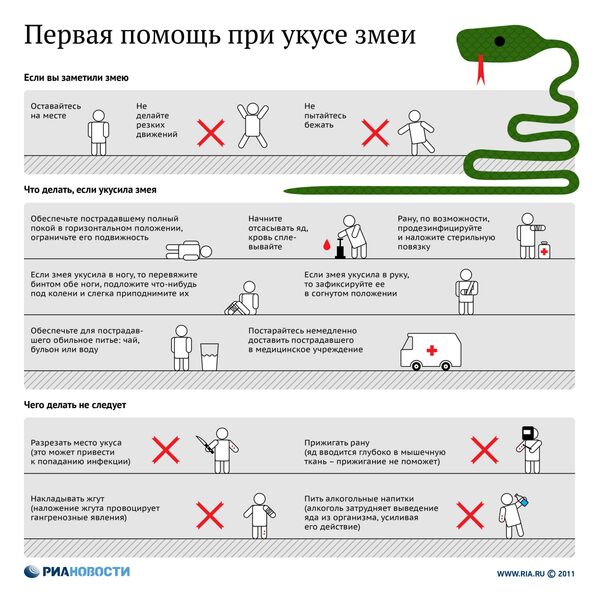 Первая помощь при укусе змеи

Если вы заметили змею

Оставайтесь на месте

Не делайте резких движений

Не пытайтесь бежать

Что делать, если укусила змея

Обеспечьте пострадавшему полный покой в горизонтальном положении, ограничьте его подвижность

Начните отсасывать яд, кровь сплевывайте

Рану, по возможности, продезинфицируйте и наложите стерильную повязку

Если змея укусила в ногу, то перевяжите бинтом обе ноги, подложите что-нибудь под колени и слегка приподнимите их

Если змея укусила в руку, то зафиксируйте ее в согнутом положении

Обеспечьте для пострадавшего обильное питье: чай, бульон или воду

Постарайтесь немедленно доставить пострадавшего в медицинское учреждение

Чего делать не следует

Разрезать место укуса (это может привести к попаданию инфекции)

Прижигать рану (яд вводится глубоко в мышечную ткань – прижигание не поможет)

Накладывать жгут (наложение жгута провоцирует гангренозные явления)

Пить алкогольные напитки (алкоголь затрудняет выведение яда из организма, усиливая его действие)

РИАНОВОСТИ

WWW.RIA.RU © 2011